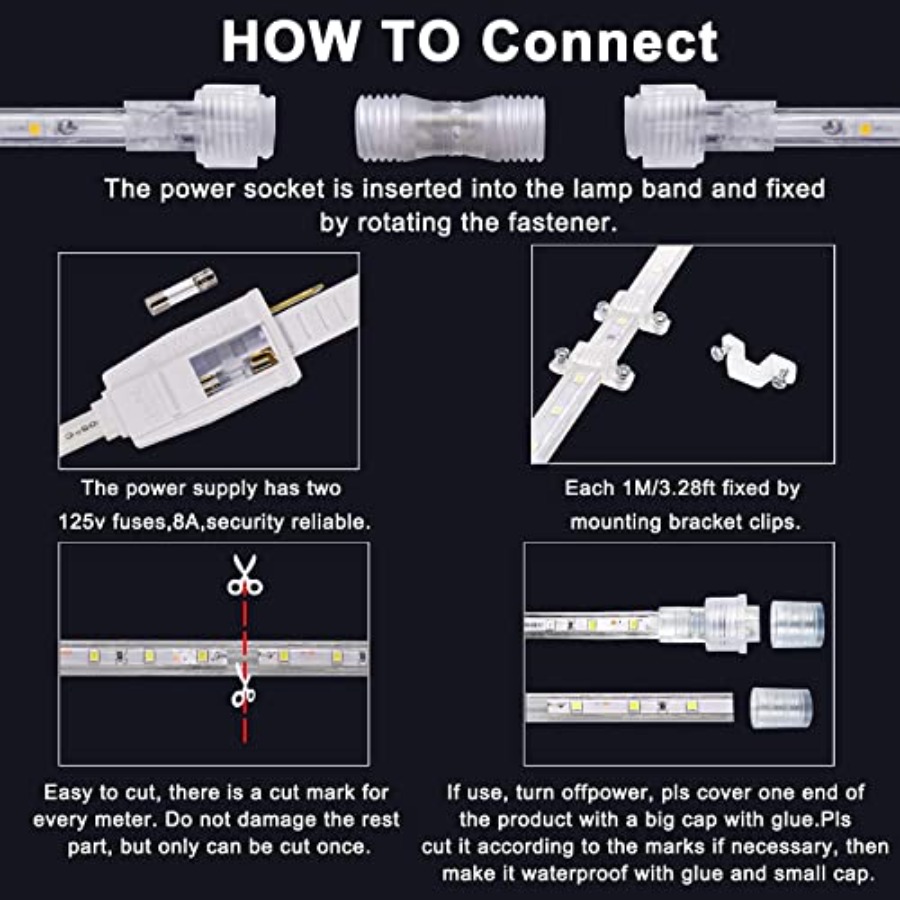 HOW TO Connect

The power socket is inserted into the lamp band and fixed by rotating the fastener.

The power supply has two 125v fuses,8A,security reliable.

Each 1M/3.28ft fixed by mounting bracket clips.

Easy to cut, there is a cut mark for every meter. Do not damage the rest part, but only can be cut once.

If use, turn offpower, pls cover one end of the product with a big cap with glue.Pls cut it according to the marks if necessary, then make it waterproof with glue and small cap.